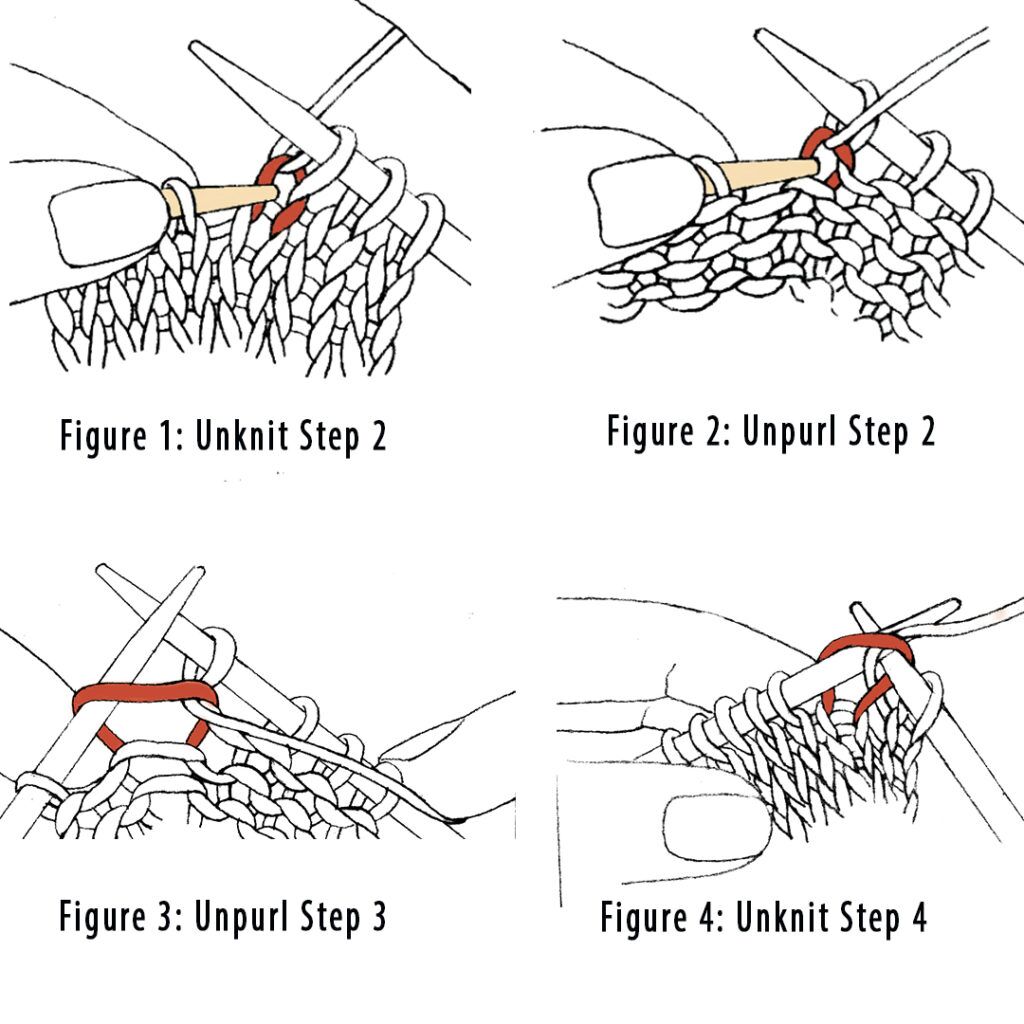 Figure 1: Unknit Step 2

Figure 2: Unpurl Step 2

Figure 3: Unpurl Step 3

Figure 4: Unknit Step 4