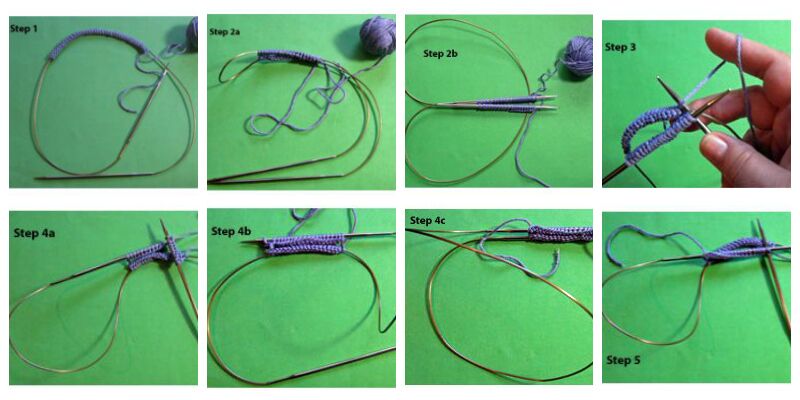 Step 1

Step 2a

Step 2b

Step 3

Step 4a

Step 4b

Step 4c

Step 5