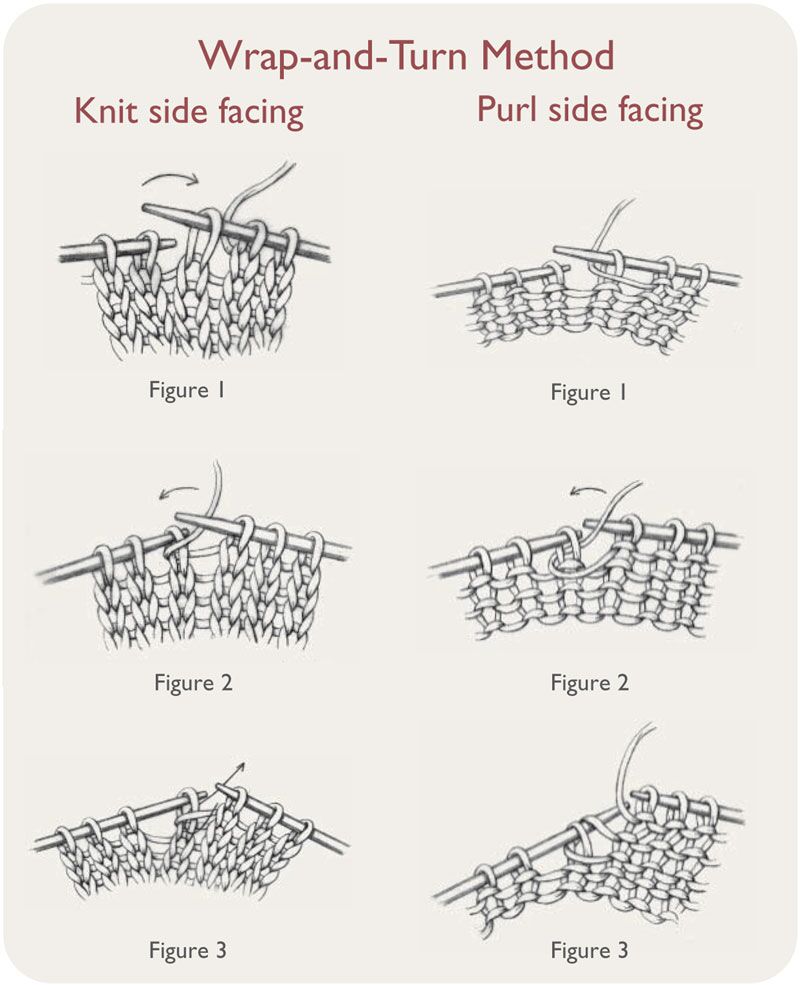 Wrap-and-Turn Method

Knit side facing

Figure 1

Figure 2

Figure 3

Purl side facing

Figure 1

Figure 2

Figure 3